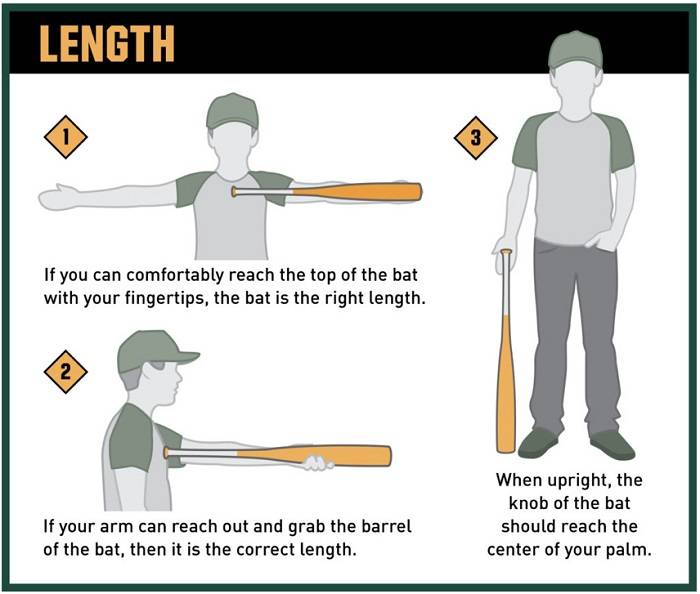 LENGTH

1

If you can comfortably reach the top of the bat with your fingertips, the bat is the right length.

2

If your arm can reach out and grab the barrel of the bat, then it is the correct length.

3

When upright, the knob of the bat should reach the center of your palm.